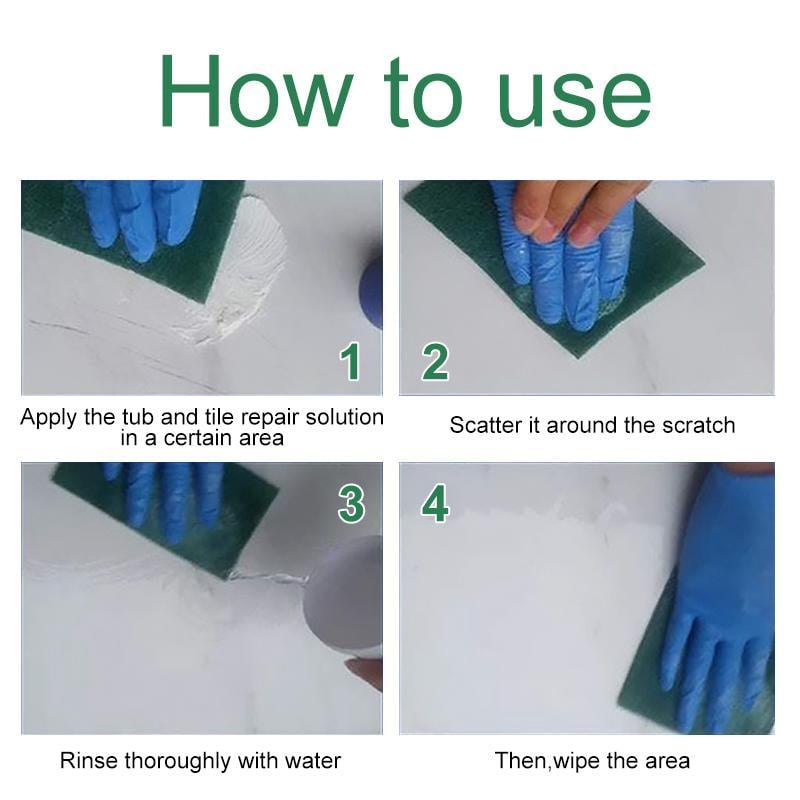 How to use

1

Apply the tub and tile repair solution in a certain area

2

Scatter it around the scratch

3

Rinse thoroughly with water

4

Then,wipe the area