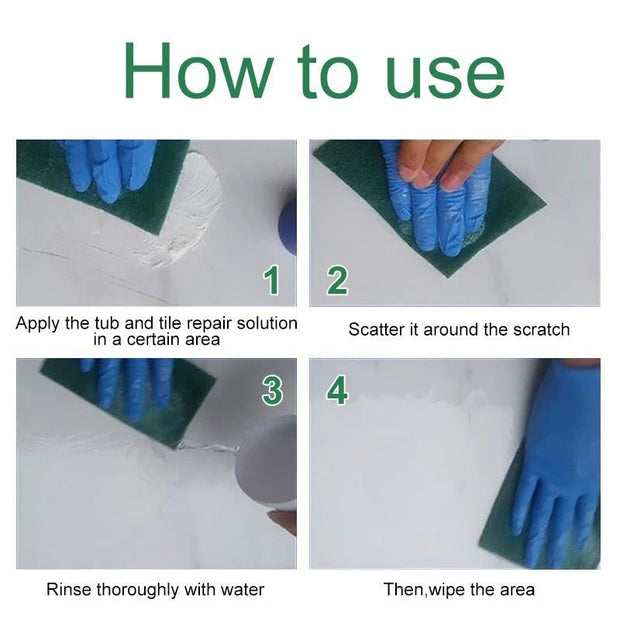 How to use

1

Apply the tub and tile repair solution in a certain area

2

Scatter it around the scratch

3

Rinse thoroughly with water

4

Then,wipe the area