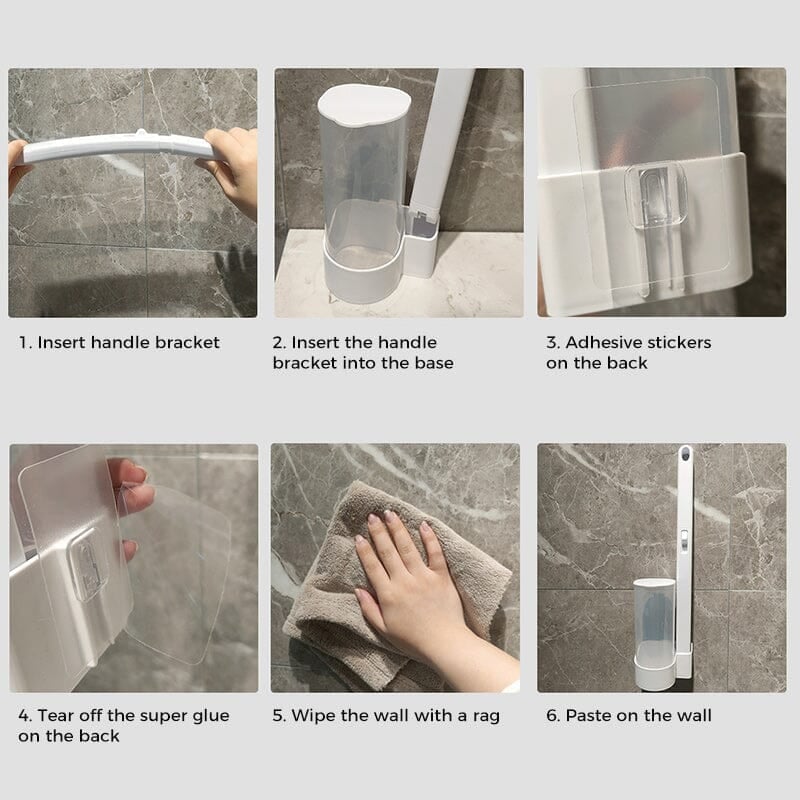 1. Insert handle bracket

2. Insert the handle bracket into the base

3. Adhesive stickers on the back

4. Tear off the super glue on the back

5. Wipe the wall with a rag

6. Paste on the wall