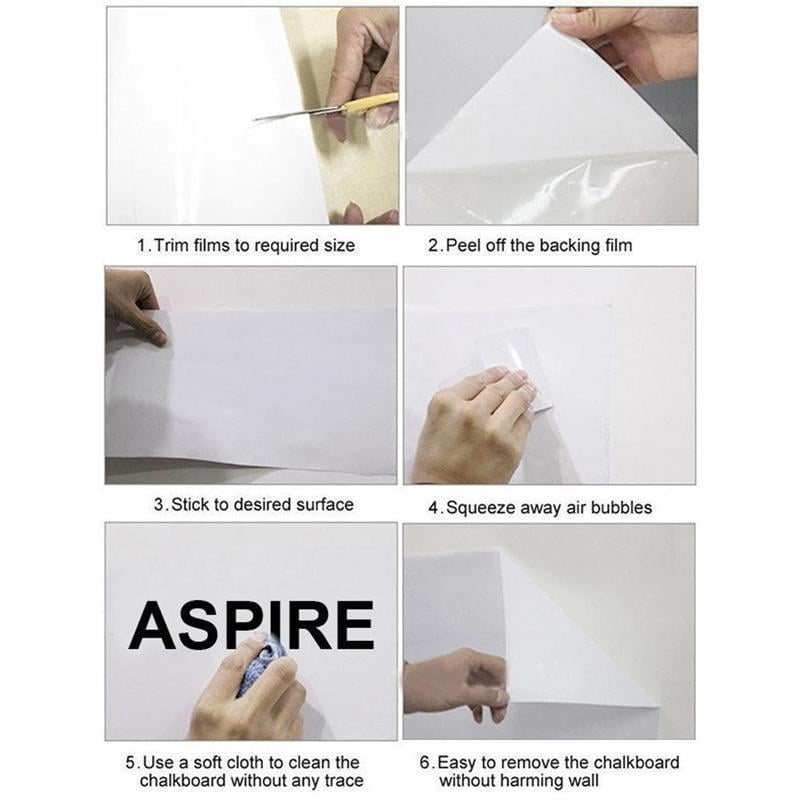 1. Trim films to required size

2. Peel off the backing film

3. Stick to desired surface

4. Squeeze away air bubbles

ASPIRE

5. Use a soft cloth to clean the chalkboard without any trace

6. Easy to remove the chalkboard without harming wall