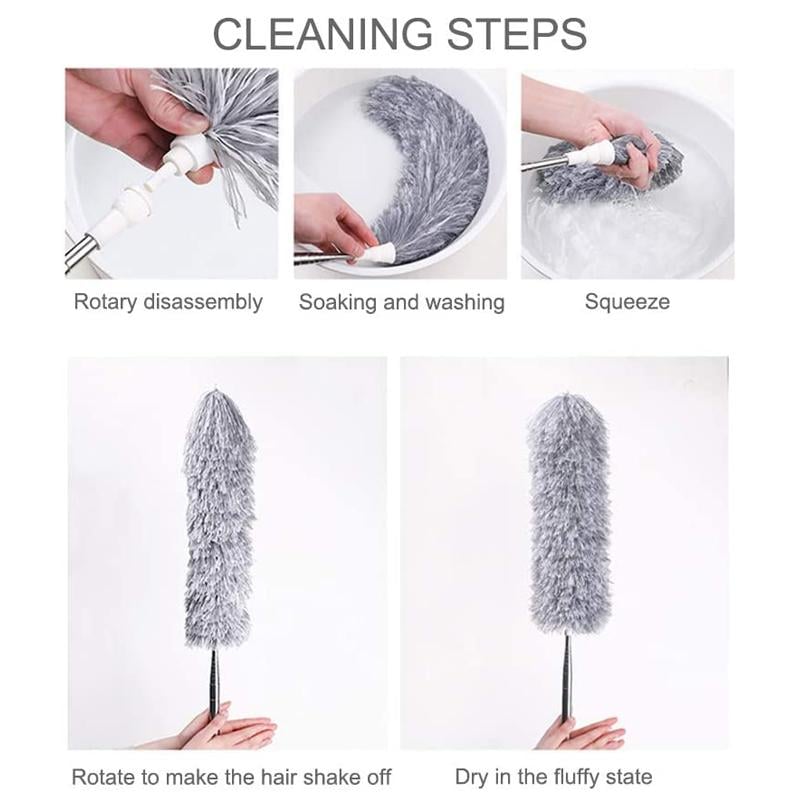 CLEANING STEPS

Rotary disassembly

Soaking and washing

Squeeze

Rotate to make the hair shake off

Dry in the fluffy state