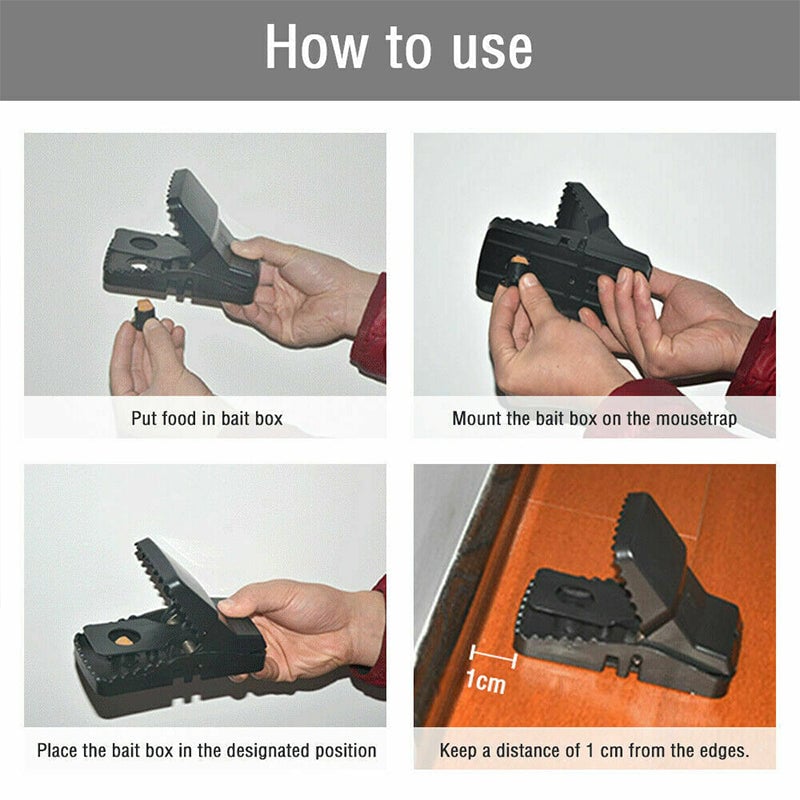 How to use

Put food in bait box

Mount the bait box on the mousetrap

Place the bait box in the designated position

1cm

Keep a distance of 1 cm from the edges.