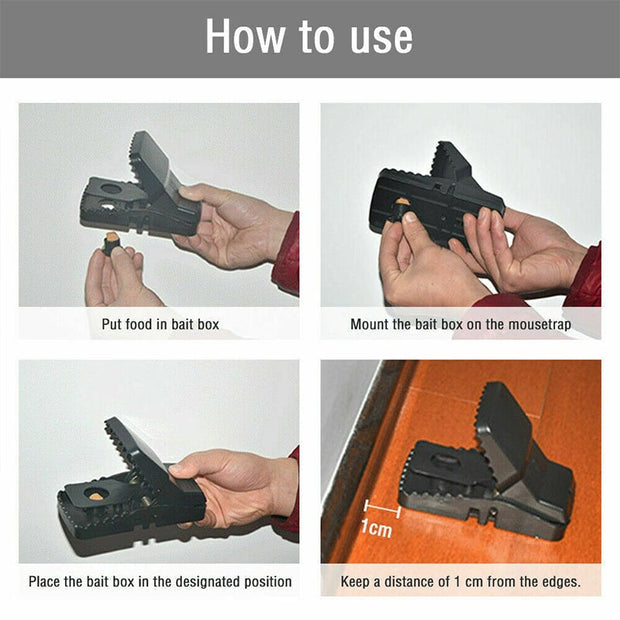 How to use

Put food in bait box

Mount the bait box on the mousetrap

Place the bait box in the designated position

1cm

Keep a distance of 1 cm from the edges.