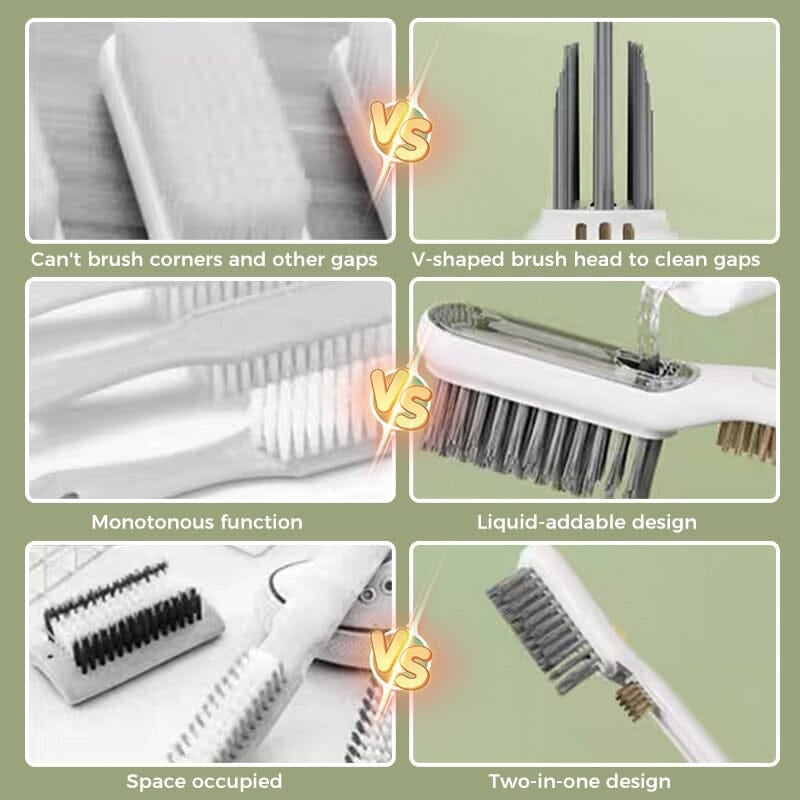 VS

Can't brush corners and other gaps

V-shaped brush head to clean gaps

VS

Monotonous function

Liquid-addable design

VS

Space occupied

Two-in-one design