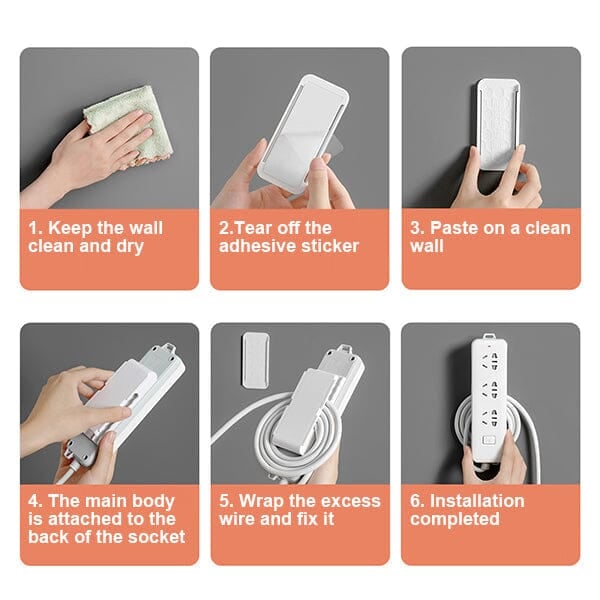 1. Keep the wall clean and dry

2.Tear off the adhesive sticker

3. Paste on a clean wall

4. The main body is attached to the back of the socket

5. Wrap the excess wire and fix it

6. Installation completed