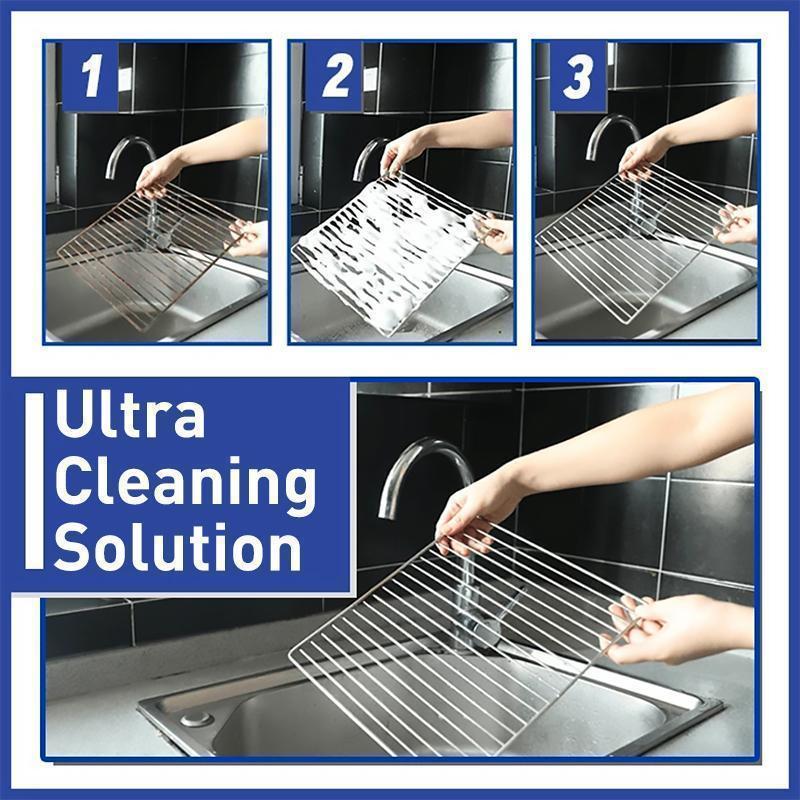 1

2

3

Ultra Cleaning Solution