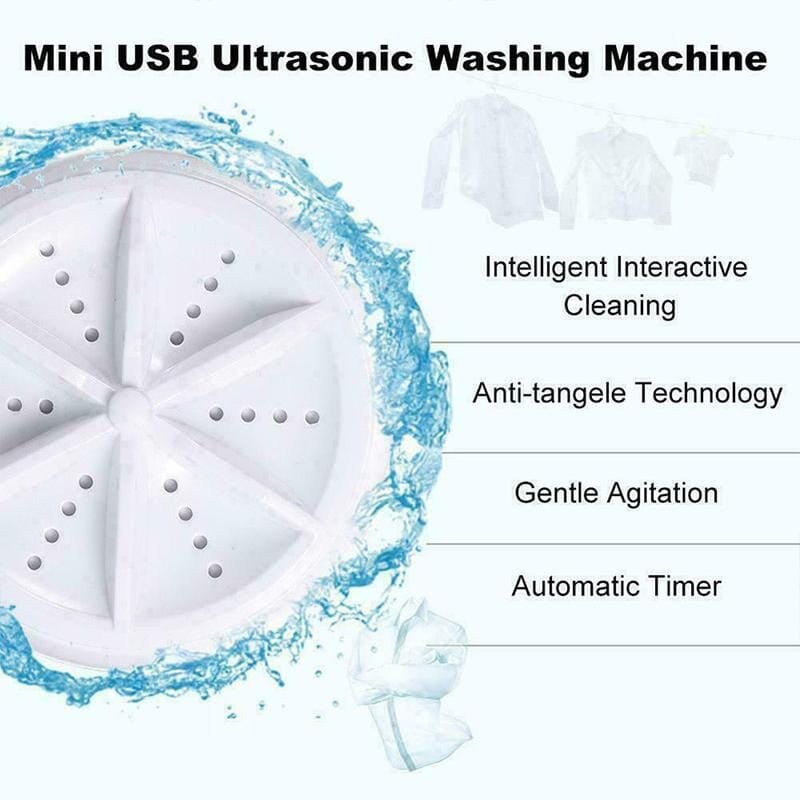 Mini USB Ultrasonic Washing Machine

Intelligent Interactive Cleaning

Anti-tangele Technology

Gentle Agitation

Automatic Timer