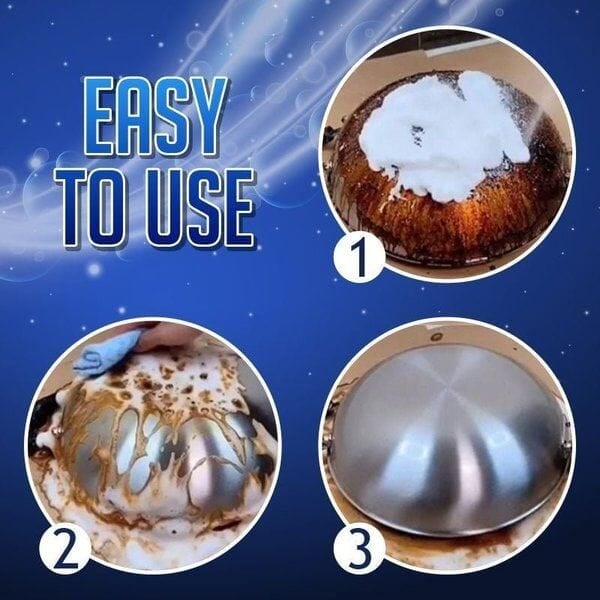 EASY
TO USE

1

2

3