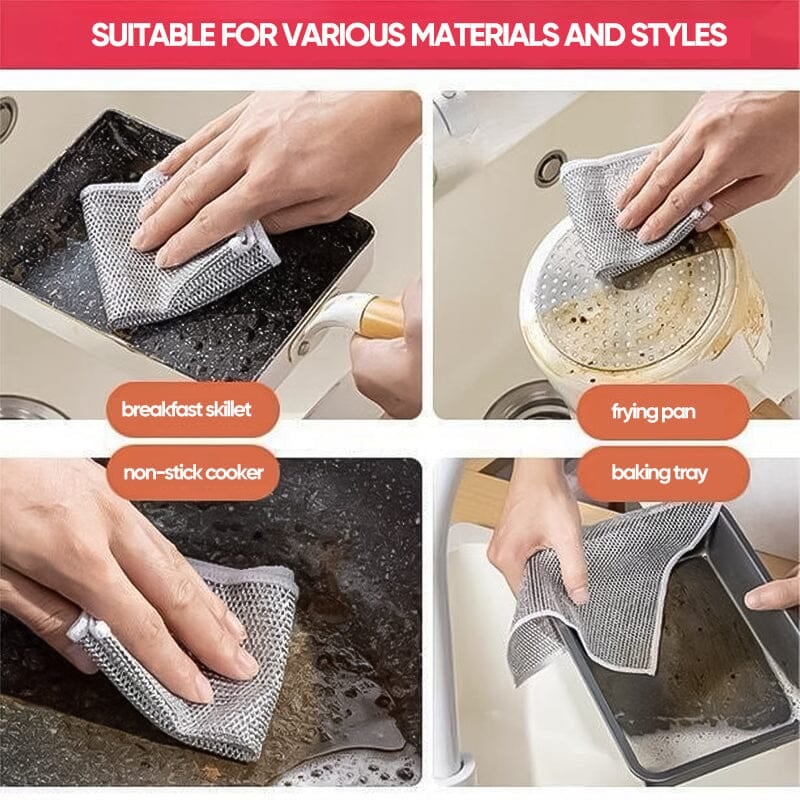 SUITABLE FOR VARIOUS MATERIALS AND STYLES

breakfast skillet

frying pan

non-stick cooker

baking tray