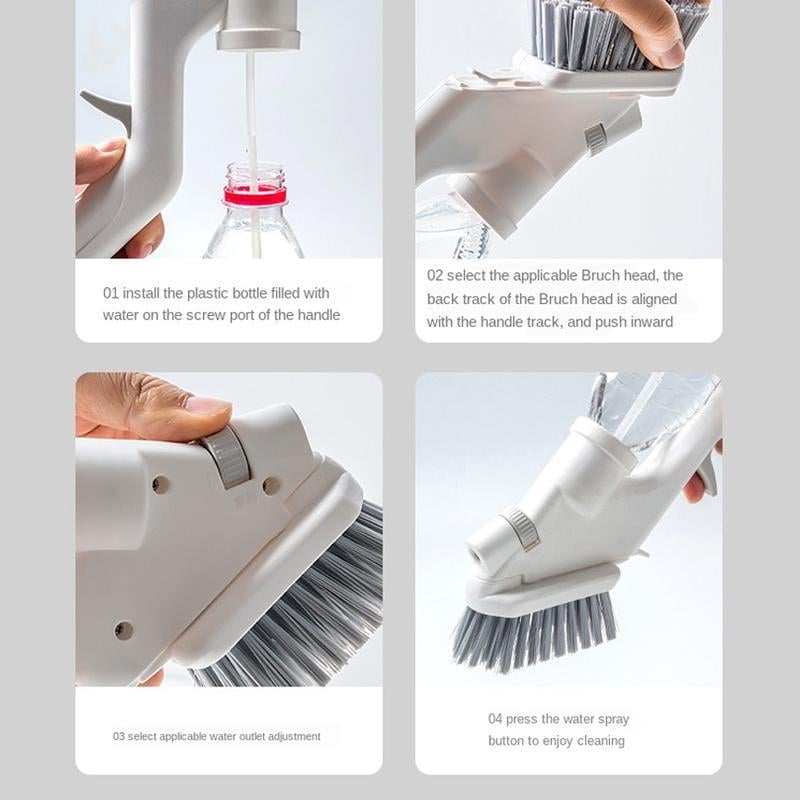 01 install the plastic bottle filled with water on the screw port of the handle

02 select the applicable Bruch head, the back track of the Bruch head is aligned with the handle track, and push inward

03 select applicable water outlet adjustment

04 press the water spray button to enjoy cleaning