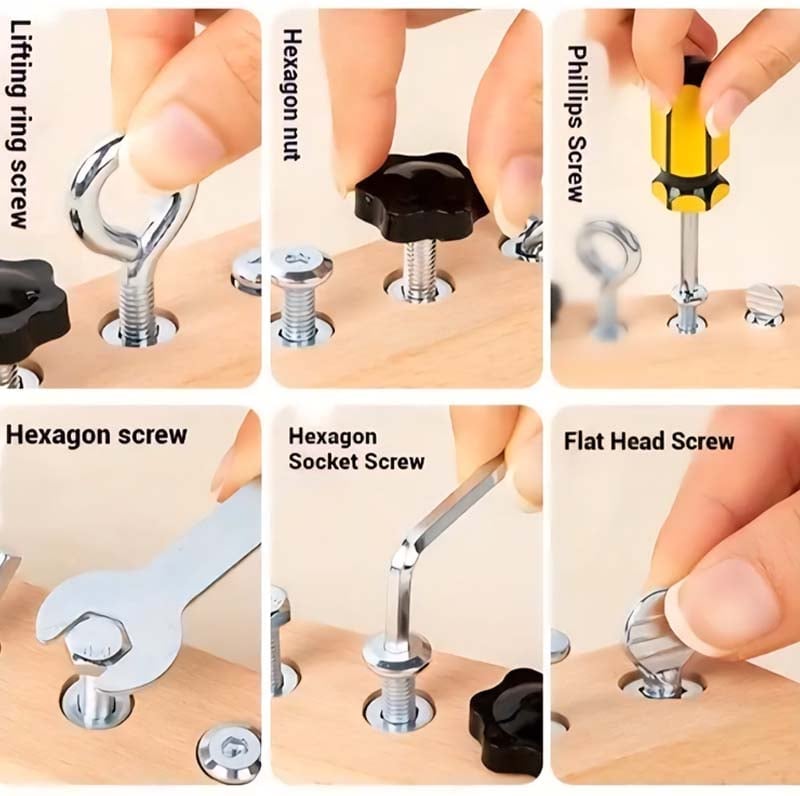 Lifting ring screw

Hexagon nut

Phillips Screw

Hexagon screw

Hexagon Socket Screw

Flat Head Screw