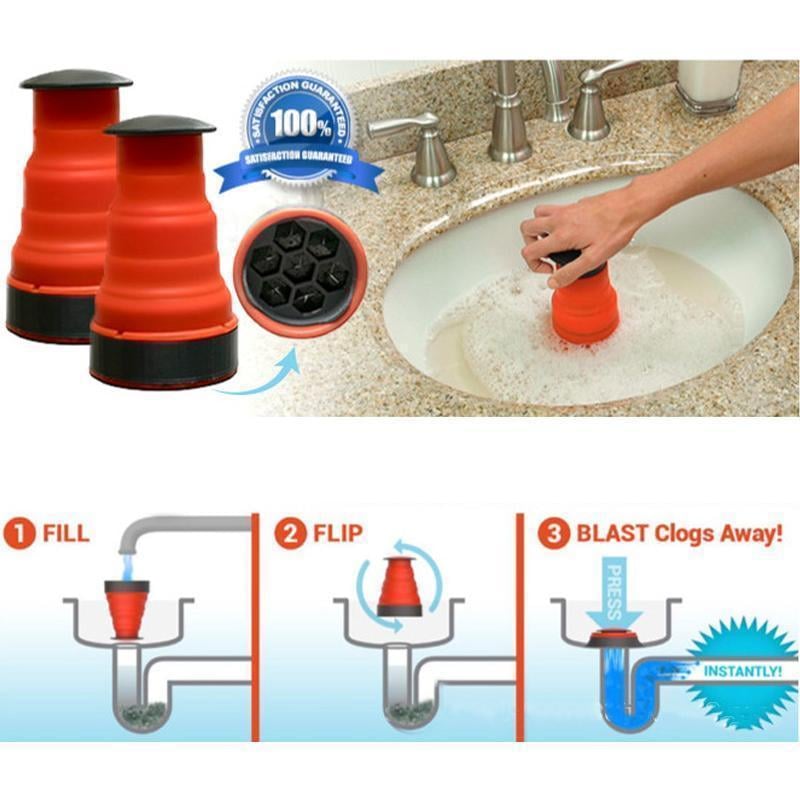 SATISFACTION GUARANTEED
100%
SATISFACTION GUARANTEED

1 FILL

2 FLIP

3 BLAST Clogs Away!

PRESS

INSTANTLY!