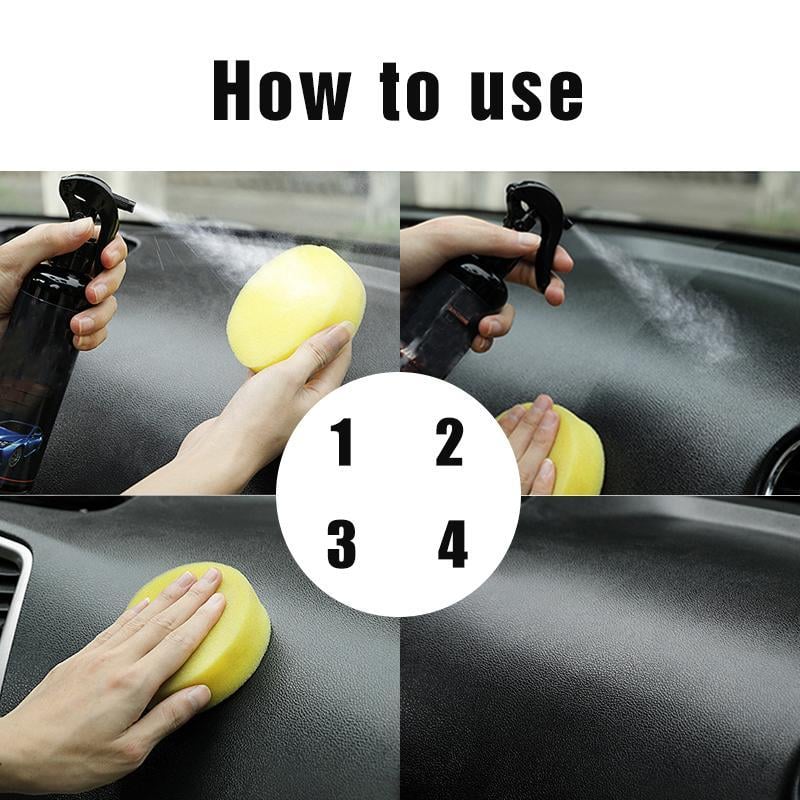 How to use

1 2
3 4