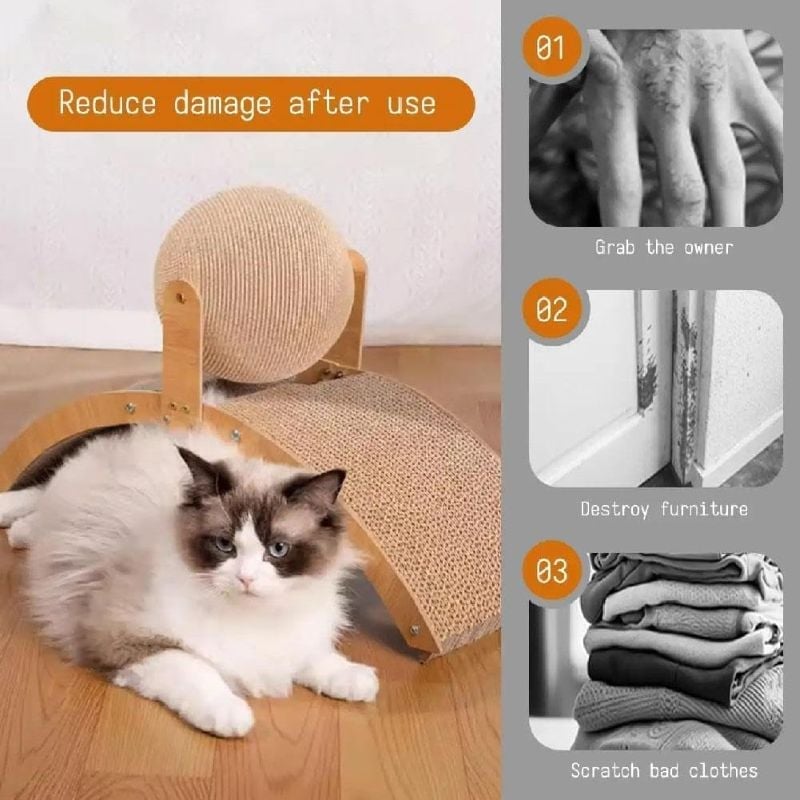 Reduce damage after use

01

Grab the owner

02

Destroy furniture

03

Scratch bad clothes