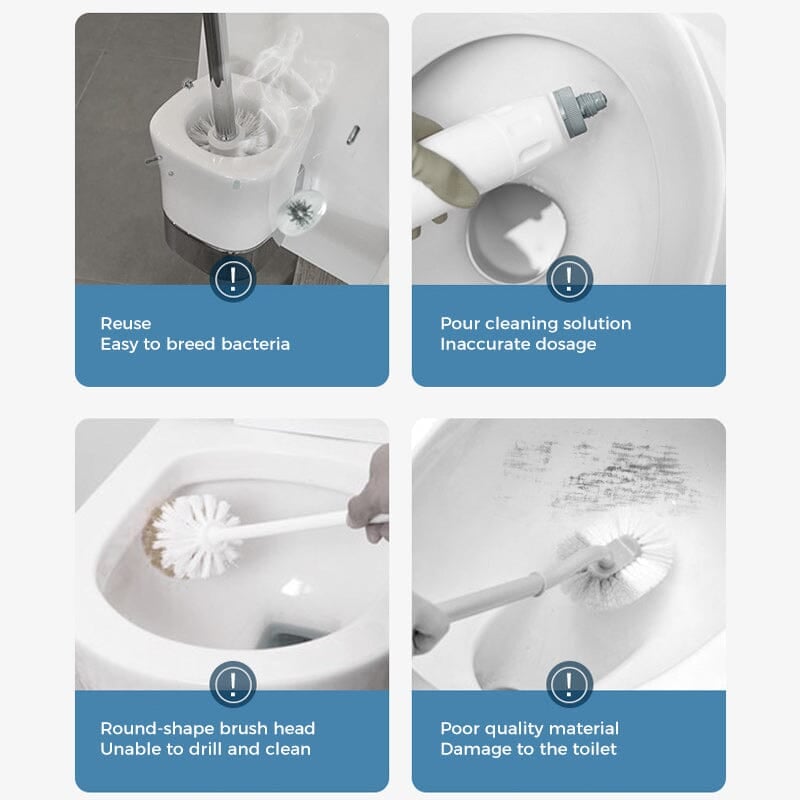 !
Reuse
Easy to breed bacteria

!
Pour cleaning solution
Inaccurate dosage

!
Round-shape brush head
Unable to drill and clean

!
Poor quality material
Damage to the toilet