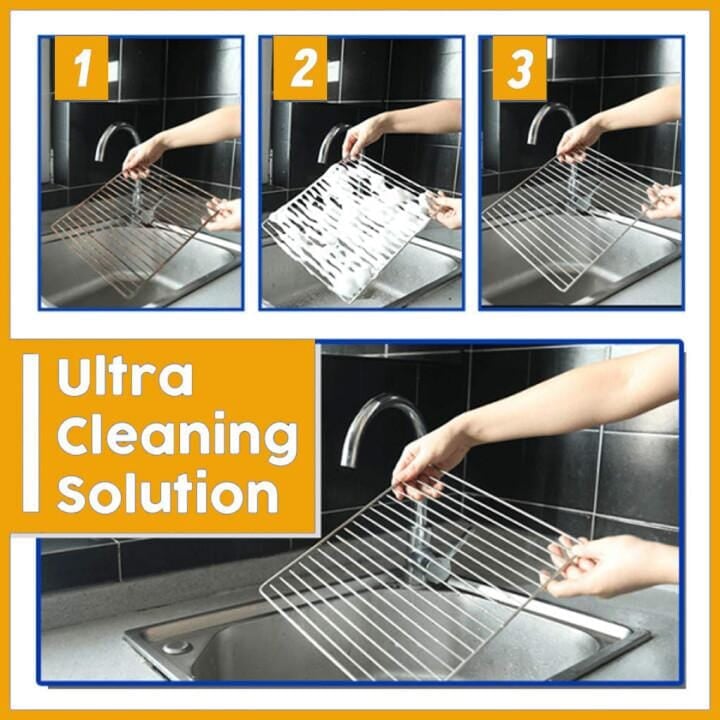 1

2

3

Ultra Cleaning Solution