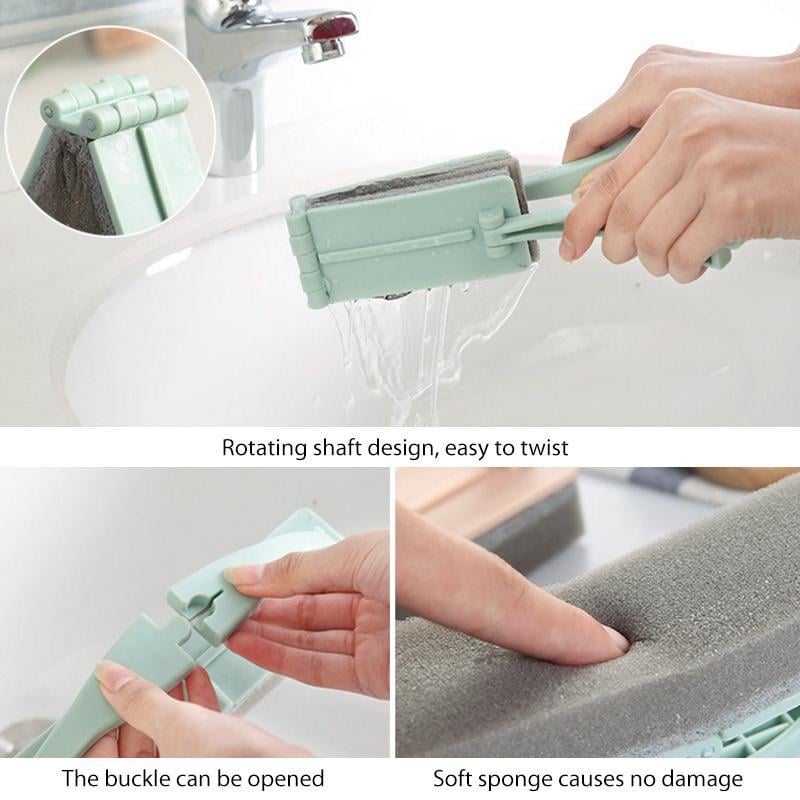 Rotating shaft design, easy to twist

The buckle can be opened

Soft sponge causes no damage