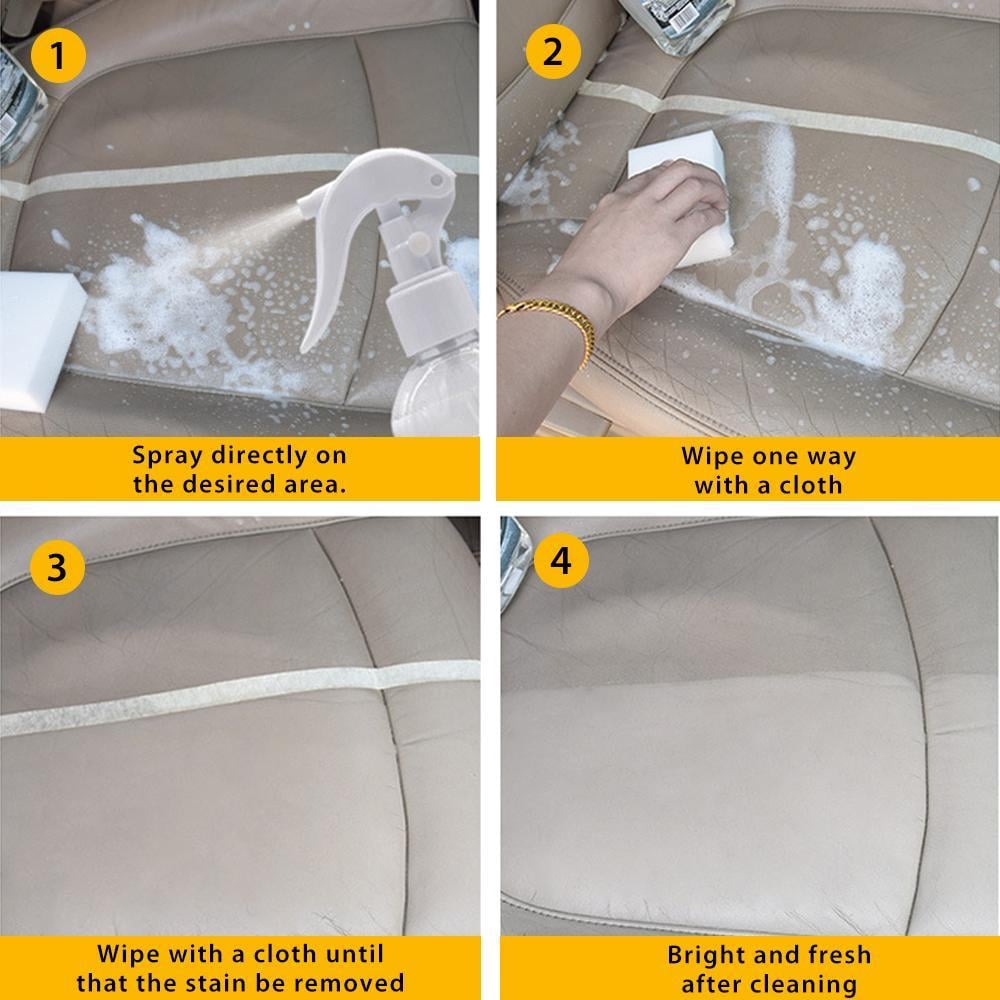 1

Spray directly on the desired area.

2

Wipe one way with a cloth

3

Wipe with a cloth until that the stain be removed

4

Bright and fresh after cleaning