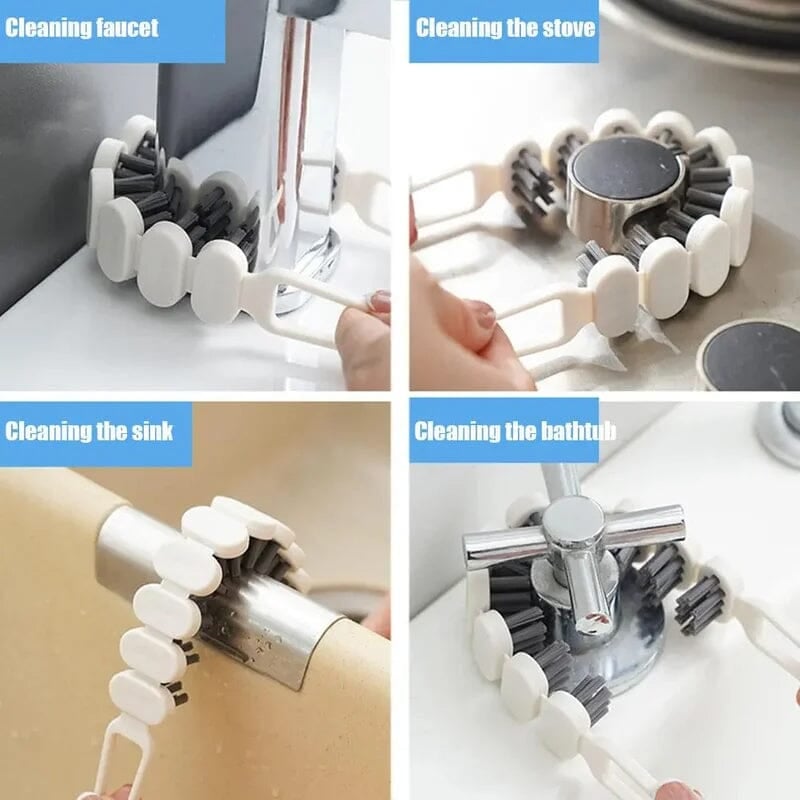 Cleaning faucet

Cleaning the stove

Cleaning the sink

Cleaning the bathtub