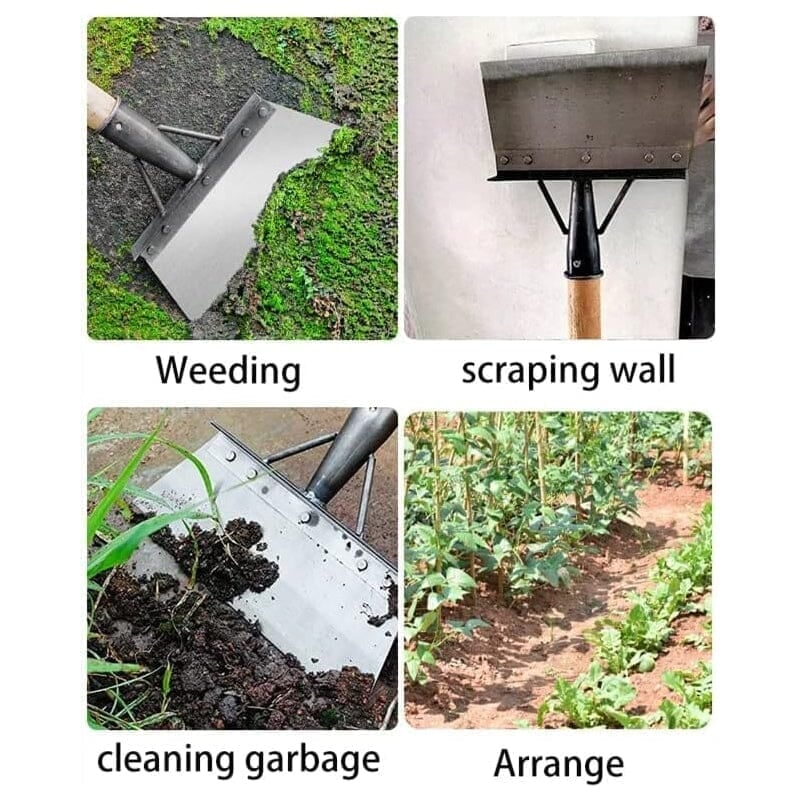 Weeding

scraping wall

cleaning garbage

Arrange