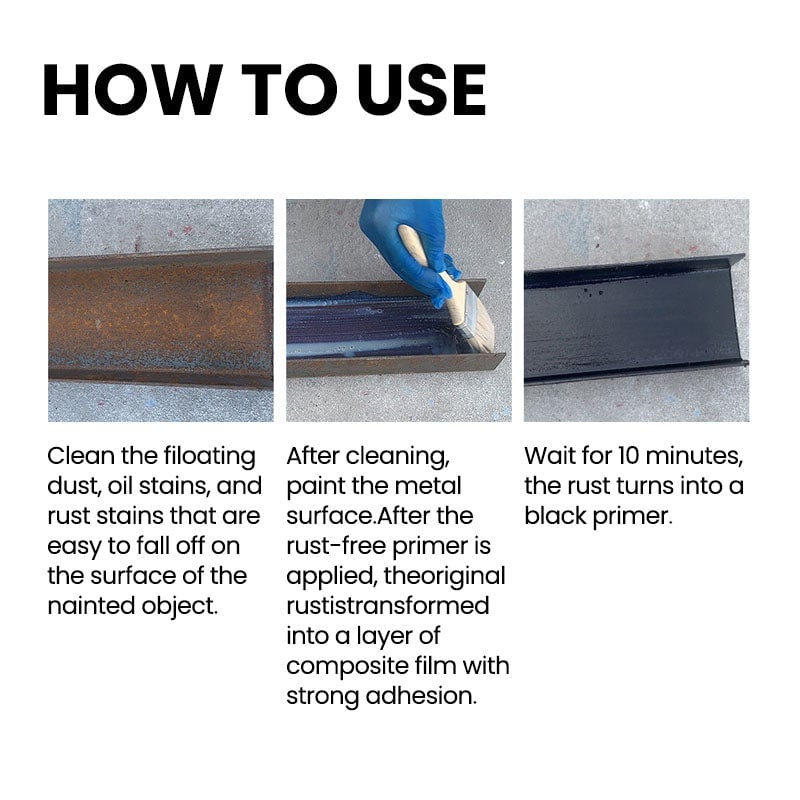 HOW TO USE

Clean the filoating dust, oil stains, and rust stains that are easy to fall off on the surface of the nainted object.

After cleaning, paint the metal surface.After the rust-free primer is applied, theoriginal rustistransformed into a layer of composite film with strong adhesion.

Wait for 10 minutes, the rust turns into a black primer.