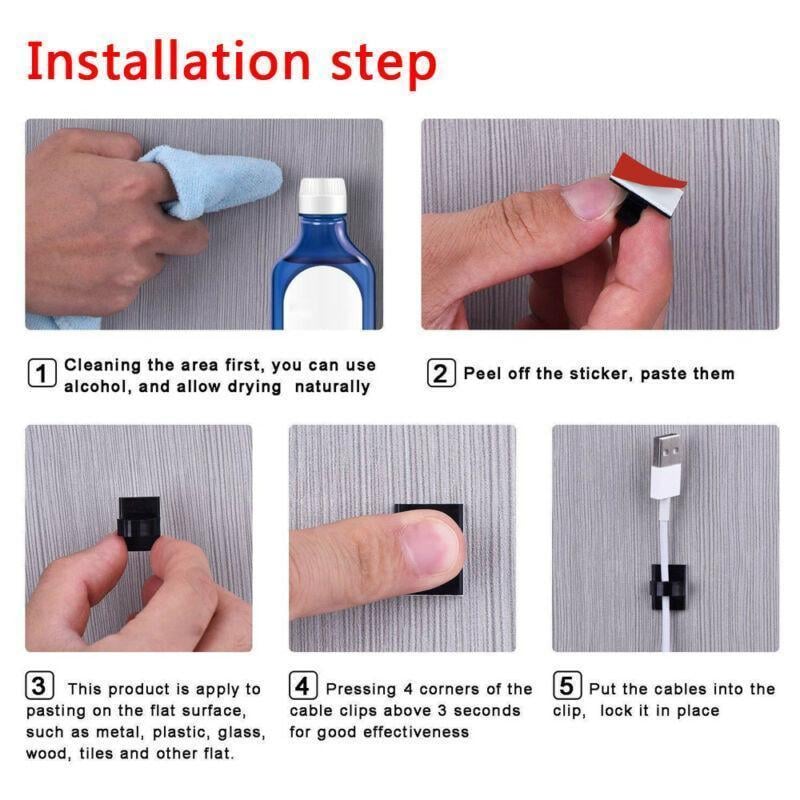 Installation step

1 Cleaning the area first, you can use alcohol, and allow drying naturally

2 Peel off the sticker, paste them

3 This product is apply to pasting on the flat surface, such as metal, plastic, glass, wood, tiles and other flat.

4 Pressing 4 corners of the cable clips above 3 seconds for good effectiveness

5 Put the cables into the clip, lock it in place